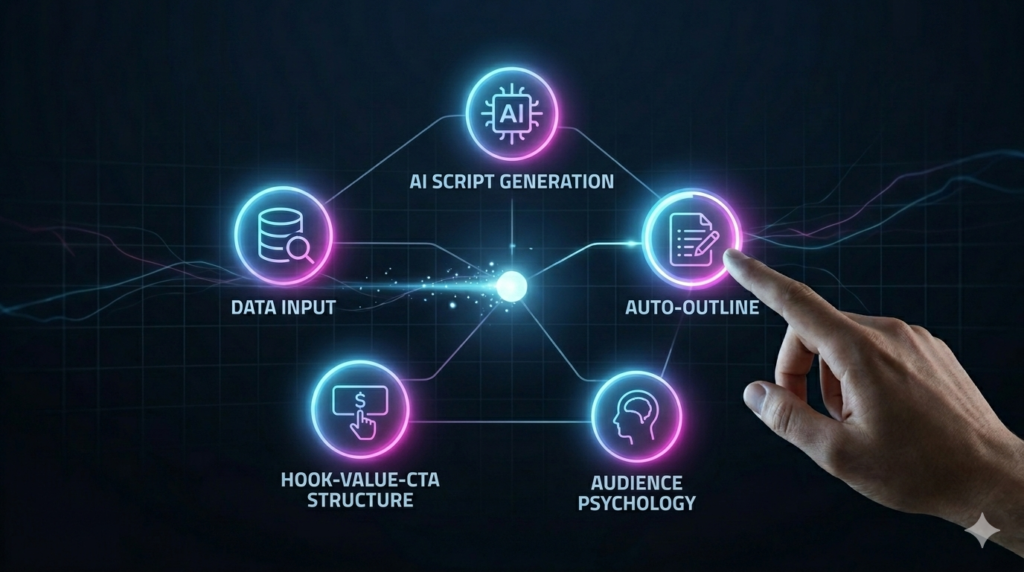 AI

AI SCRIPT GENERATION

DATA INPUT

AUTO-OUTLINE

$

HOOK-VALUE-CTA STRUCTURE

AUDIENCE PSYCHOLOGY