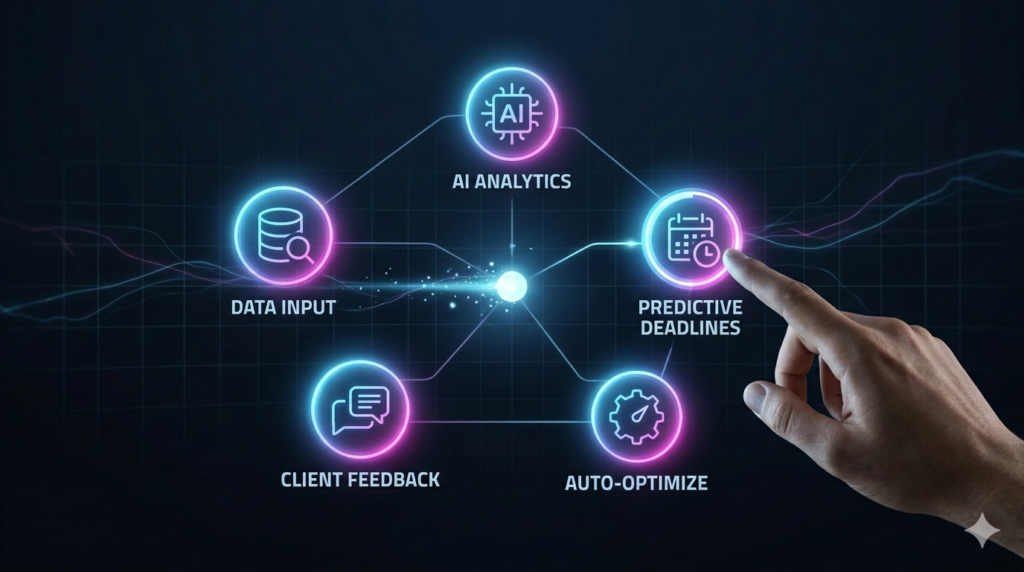 AI

AI ANALYTICS

DATA INPUT

PREDICTIVE DEADLINES

CLIENT FEEDBACK

AUTO-OPTIMIZE